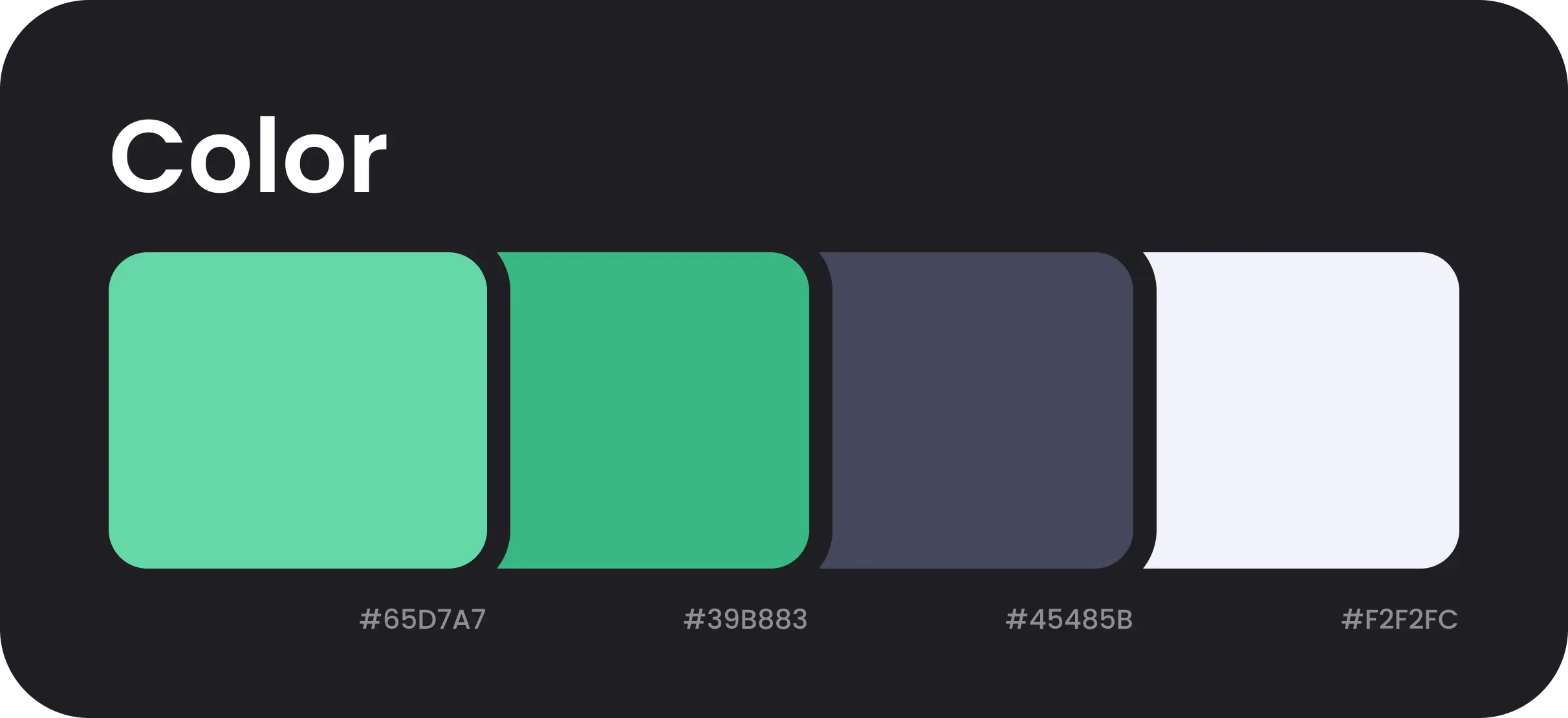 Color

#65D7A7

#39B883

#45485B

#F2F2FC