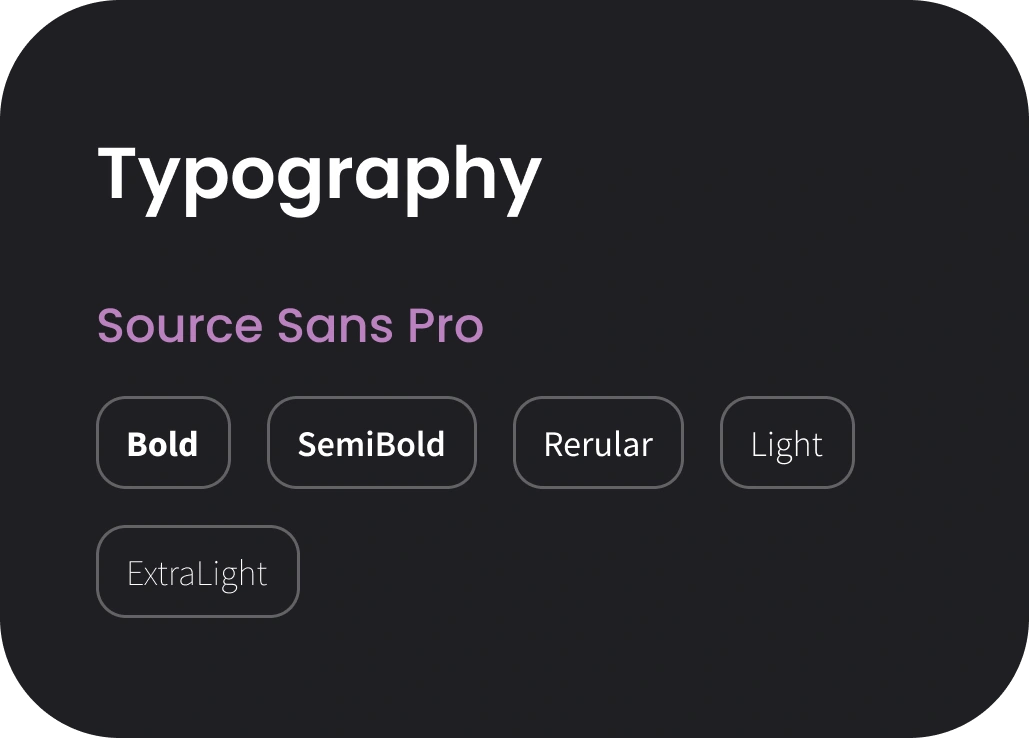 Typography

Source Sans Pro

Bold SemiBold Rerular Light ExtraLight